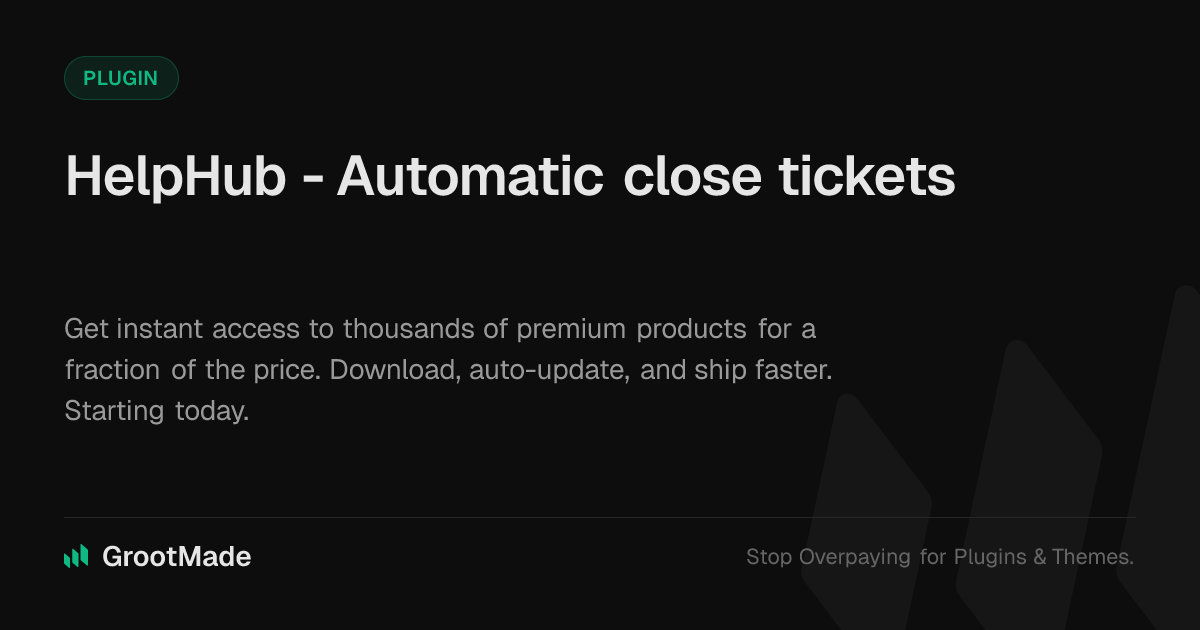 PLUGIN

HelpHub - Automatic close tickets

Get instant access to thousands of premium products for a fraction of the price. Download, auto-update, and ship faster. Starting today.

GrootMade

Stop Overpaying for Plugins & Themes.