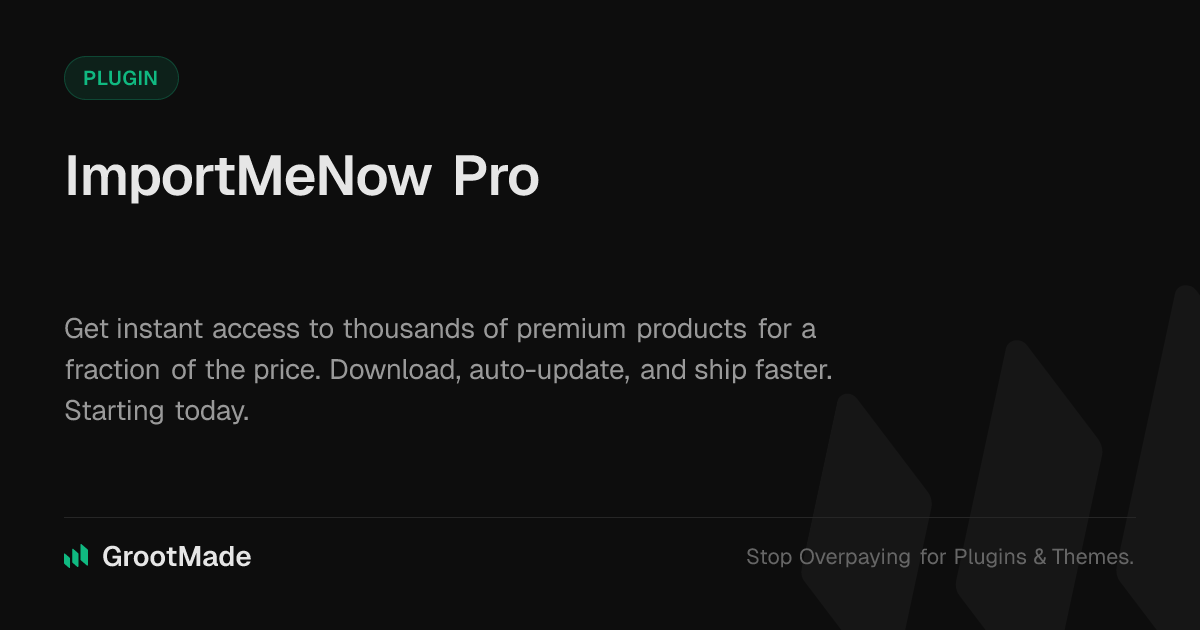 PLUGIN

ImportMeNow Pro

Get instant access to thousands of premium products for a fraction of the price. Download, auto-update, and ship faster. Starting today.

GrootMade

Stop Overpaying for Plugins & Themes.