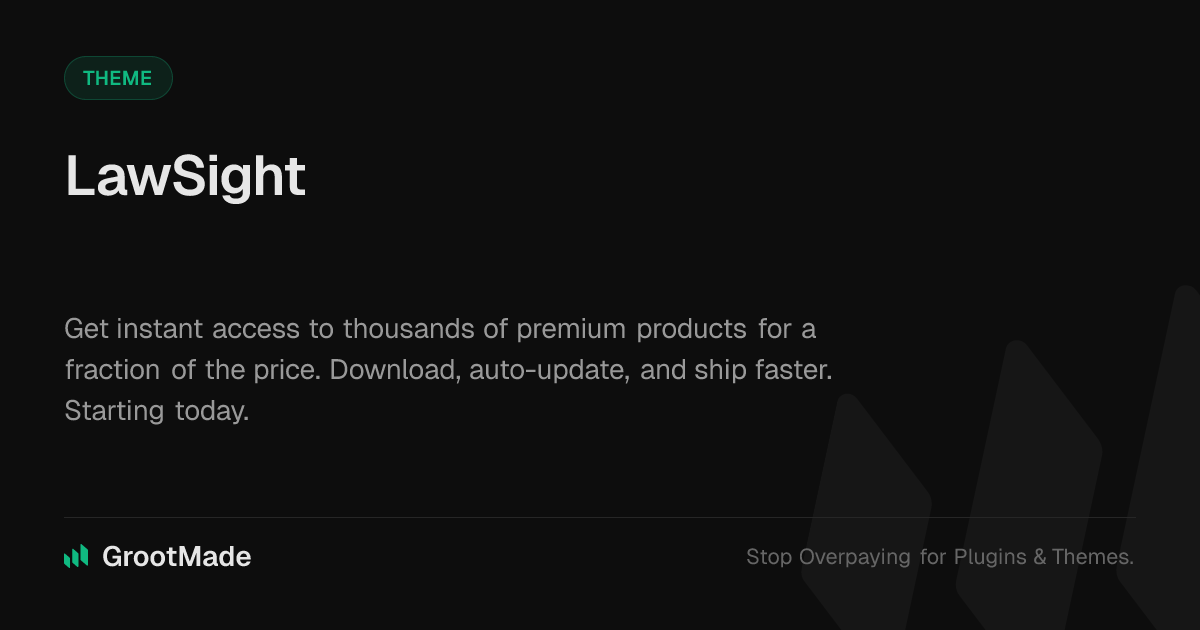 THEME

LawSight

Get instant access to thousands of premium products for a fraction of the price. Download, auto-update, and ship faster. Starting today.

GrootMade

Stop Overpaying for Plugins & Themes.