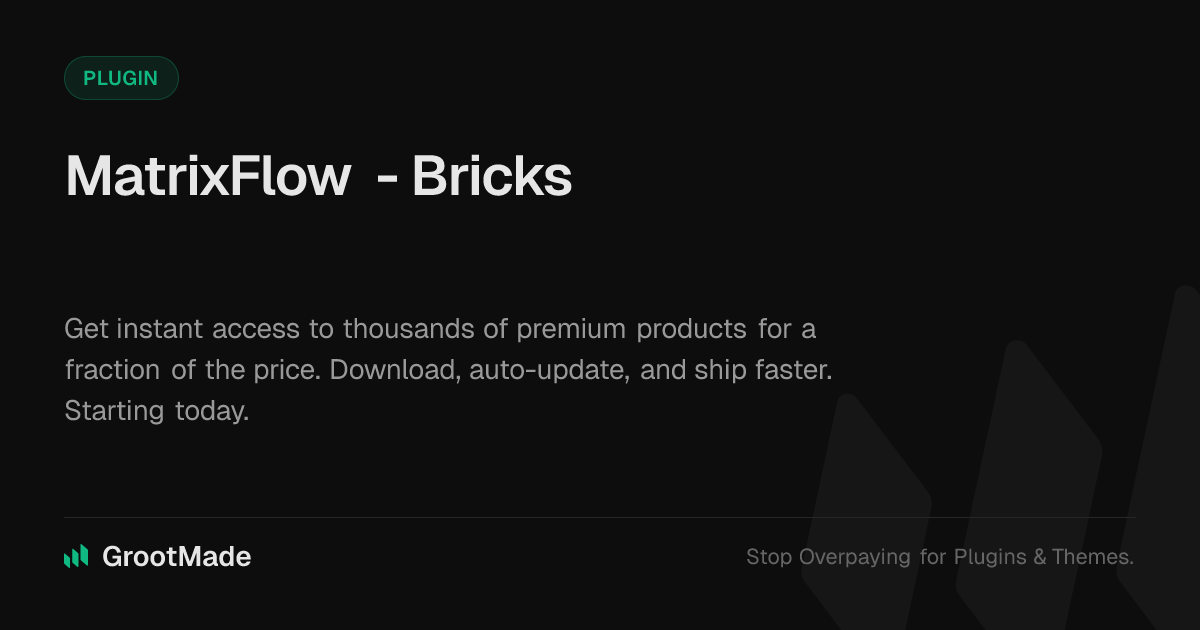 PLUGIN

MatrixFlow - Bricks

Get instant access to thousands of premium products for a fraction of the price. Download, auto-update, and ship faster. Starting today.

GrootMade

Stop Overpaying for Plugins & Themes.