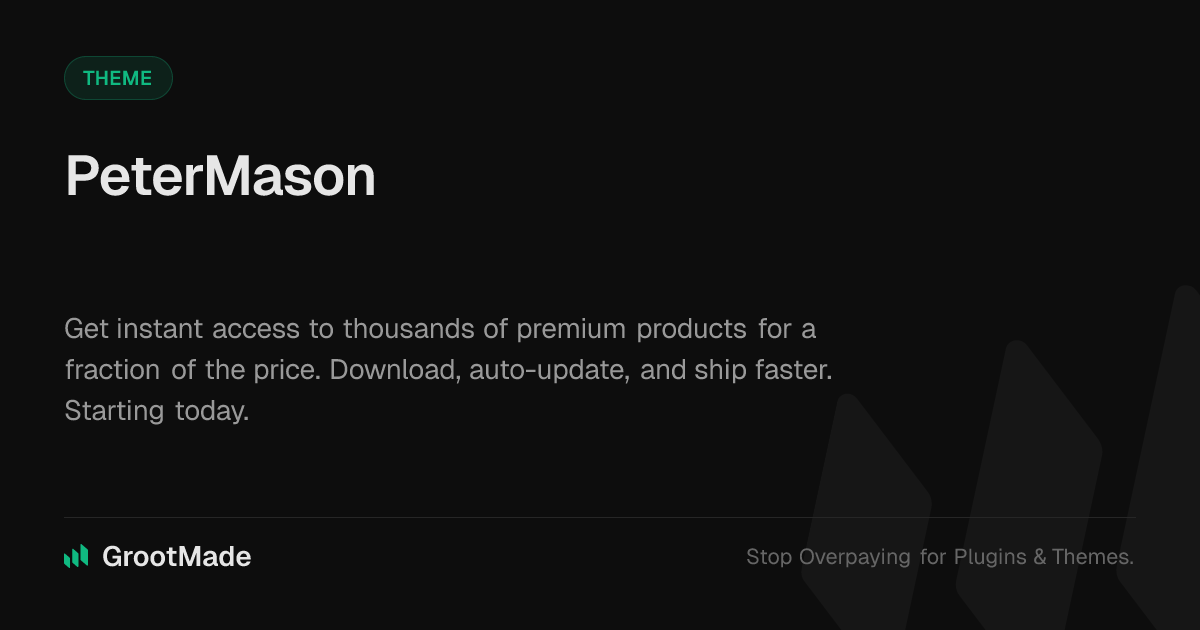 THEME

PeterMason

Get instant access to thousands of premium products for a fraction of the price. Download, auto-update, and ship faster. Starting today.

GrootMade

Stop Overpaying for Plugins & Themes.