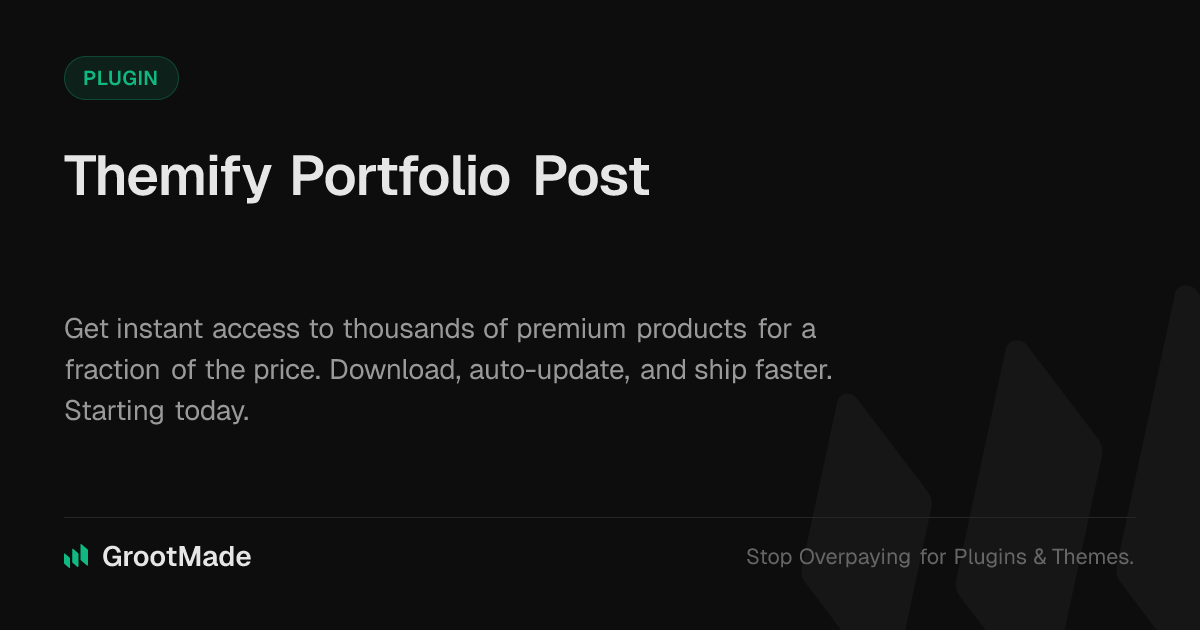 PLUGIN

Themify Portfolio Post

Get instant access to thousands of premium products for a fraction of the price. Download, auto-update, and ship faster. Starting today.

GrootMade

Stop Overpaying for Plugins & Themes.