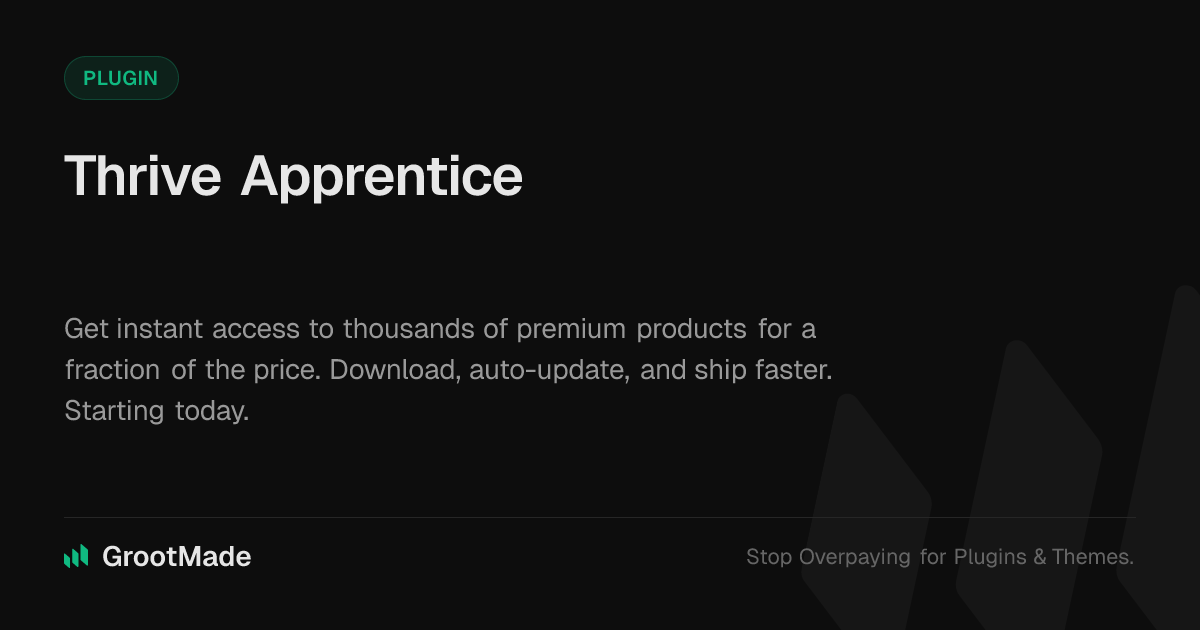 PLUGIN

Thrive Apprentice

Get instant access to thousands of premium products for a fraction of the price. Download, auto-update, and ship faster. Starting today.

GrootMade

Stop Overpaying for Plugins & Themes.