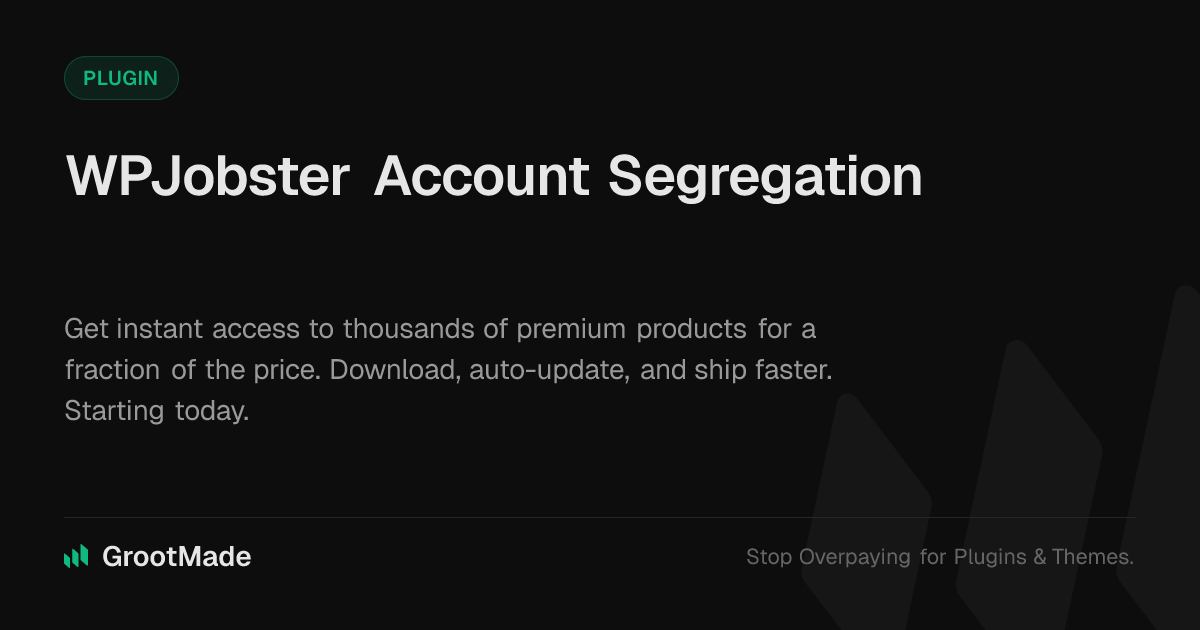 PLUGIN

WPJobster Account Segregation

Get instant access to thousands of premium products for a fraction of the price. Download, auto-update, and ship faster. Starting today.

GrootMade

Stop Overpaying for Plugins & Themes.