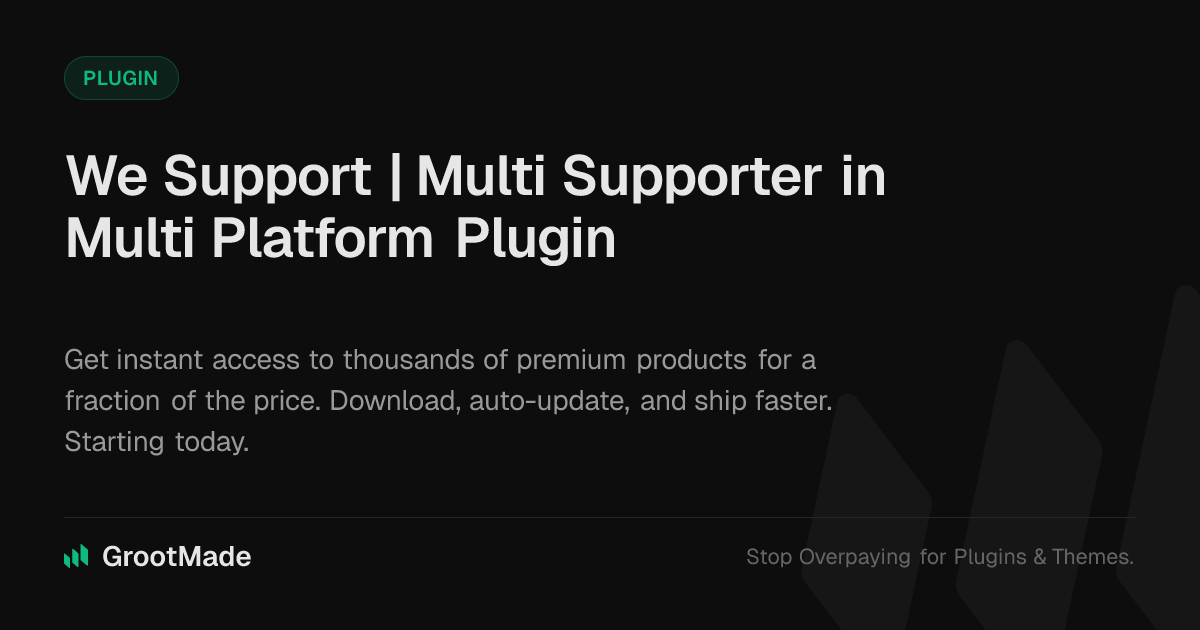 PLUGIN

We Support | Multi Supporter in Multi Platform Plugin

Get instant access to thousands of premium products for a fraction of the price. Download, auto-update, and ship faster. Starting today.

GrootMade

Stop Overpaying for Plugins & Themes.