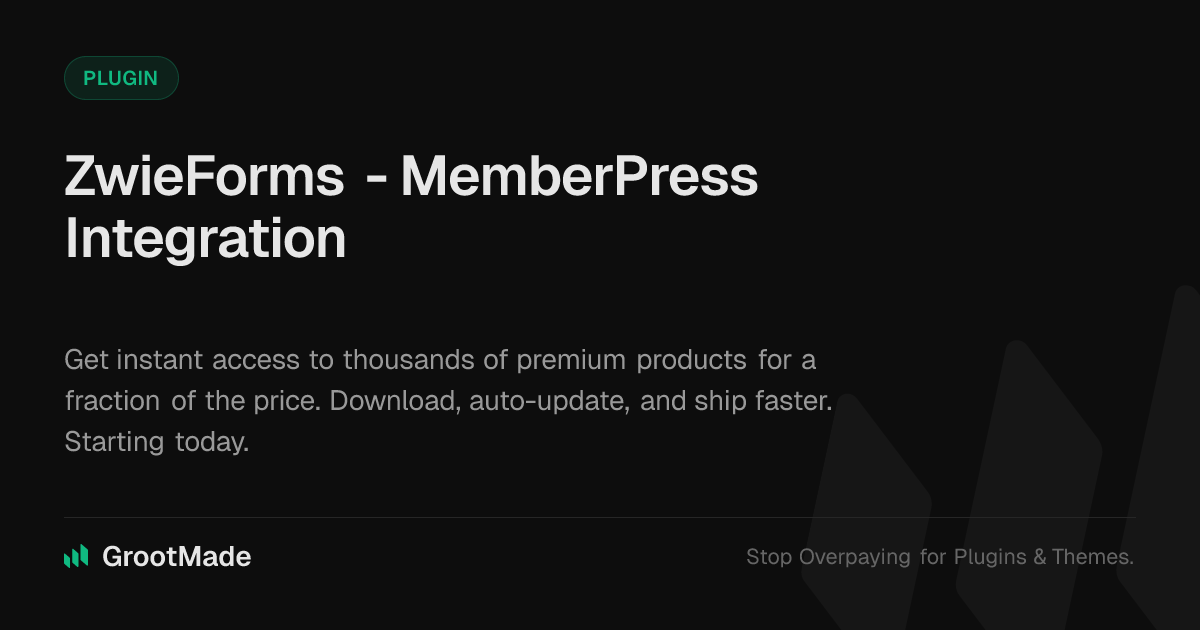 PLUGIN

ZwieForms - MemberPress Integration

Get instant access to thousands of premium products for a fraction of the price. Download, auto-update, and ship faster. Starting today.

GrootMade

Stop Overpaying for Plugins & Themes.