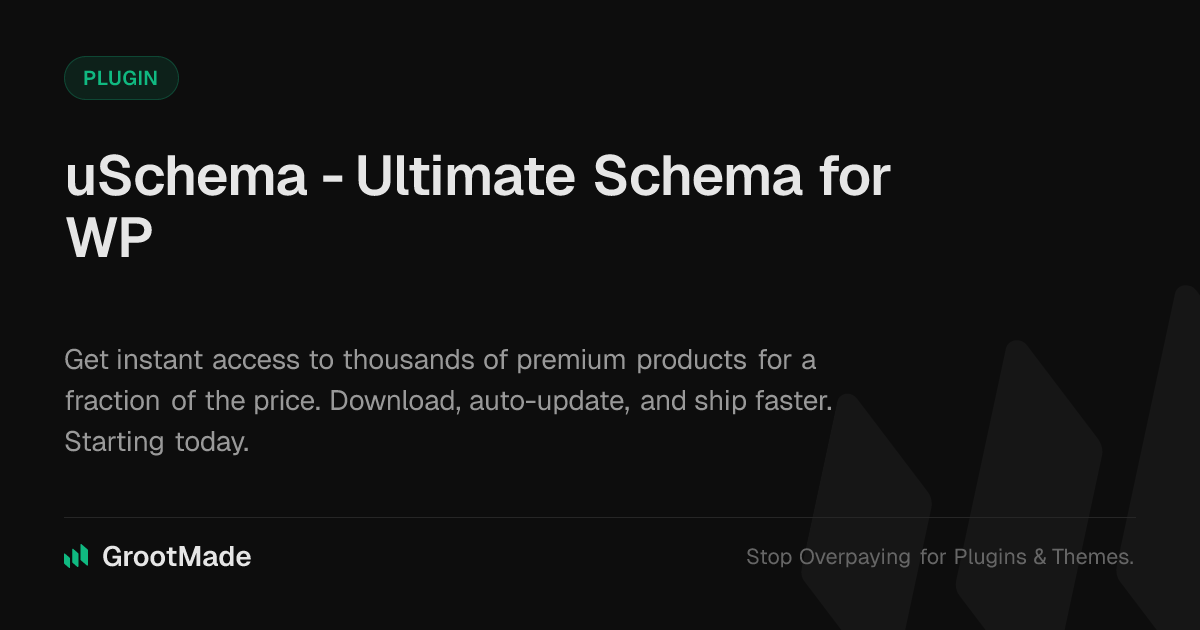 PLUGIN

uSchema - Ultimate Schema for WP

Get instant access to thousands of premium products for a fraction of the price. Download, auto-update, and ship faster. Starting today.

GrootMade

Stop Overpaying for Plugins & Themes.